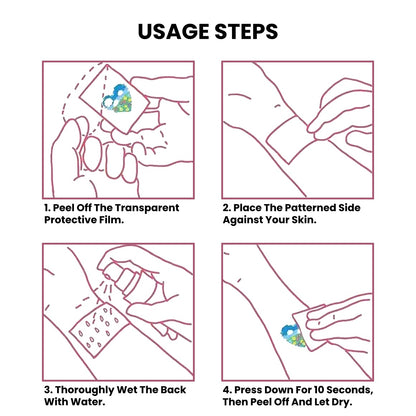 USAGE STEPS

1. Peel Off The Transparent Protective Film.

2. Place The Patterned Side Against Your Skin.

3. Thoroughly Wet The Back With Water.

4. Press Down For 10 Seconds, Then Peel Off And Let Dry.